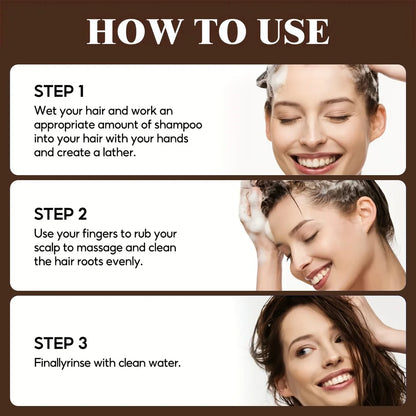 HOW TO USE

STEP 1
Wet your hair and work an appropriate amount of shampoo into your hair with your hands and create a lather.

STEP 2
Use your fingers to rub your scalp to massage and clean the hair roots evenly.

STEP 3
Finallyrinse with clean water.