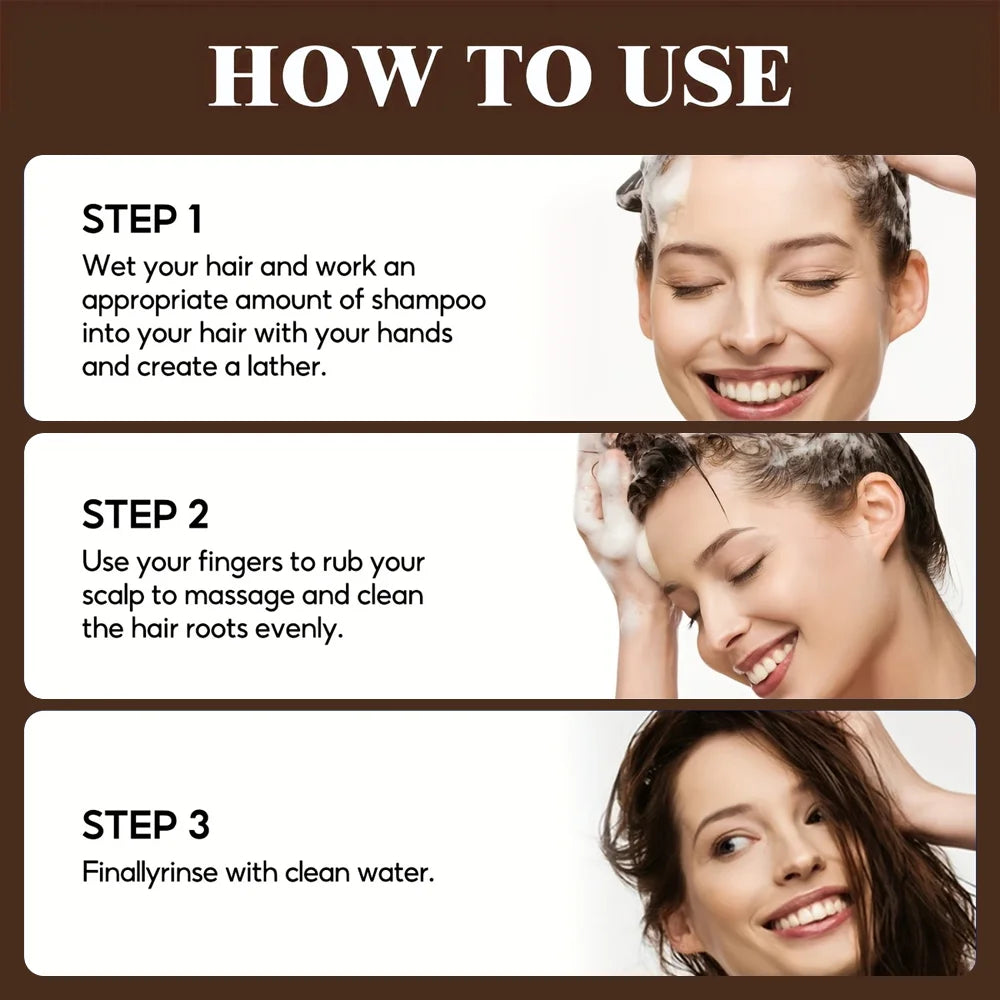 HOW TO USE

STEP 1
Wet your hair and work an appropriate amount of shampoo into your hair with your hands and create a lather.

STEP 2
Use your fingers to rub your scalp to massage and clean the hair roots evenly.

STEP 3
Finallyrinse with clean water.