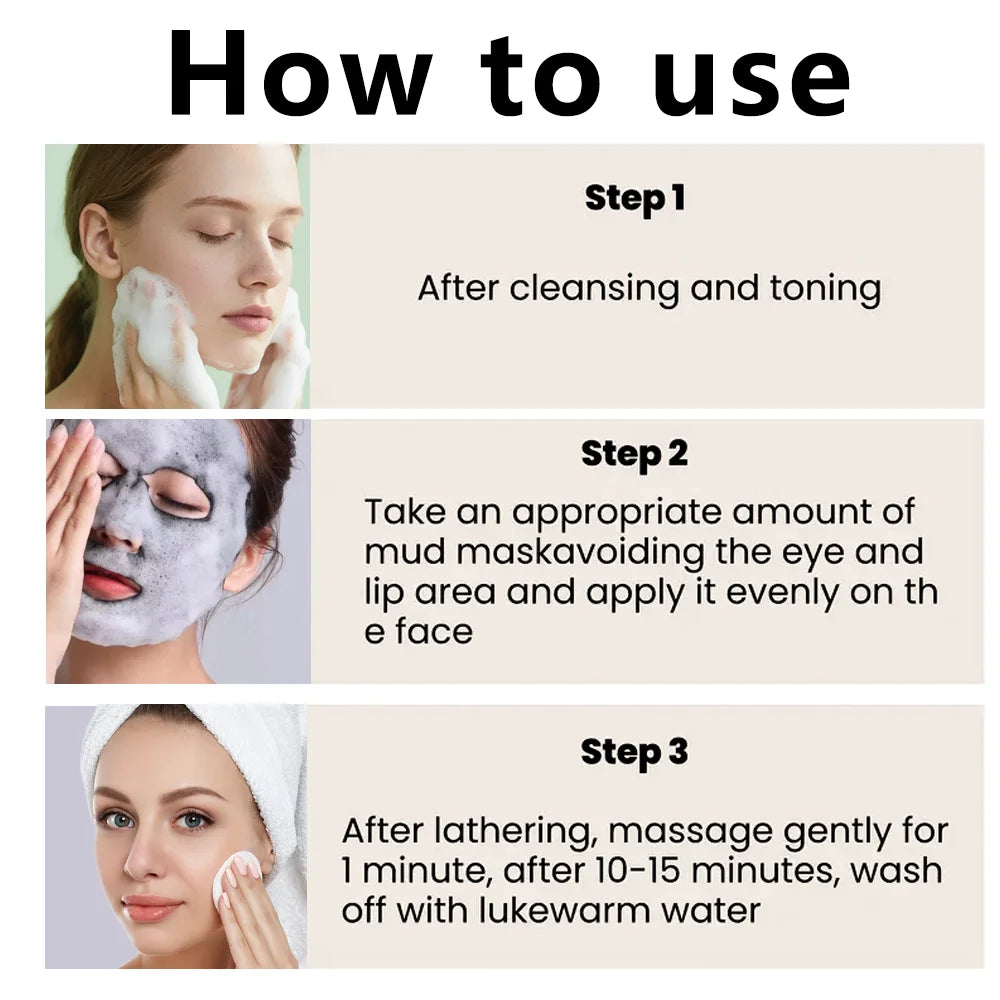 How to use

Step 1

After cleansing and toning

Step 2

Take an appropriate amount of mud maskavoiding the eye and lip area and apply it evenly on th e face

Step 3

After lathering, massage gently for 1 minute, after 10-15 minutes, wash off with lukewarm water